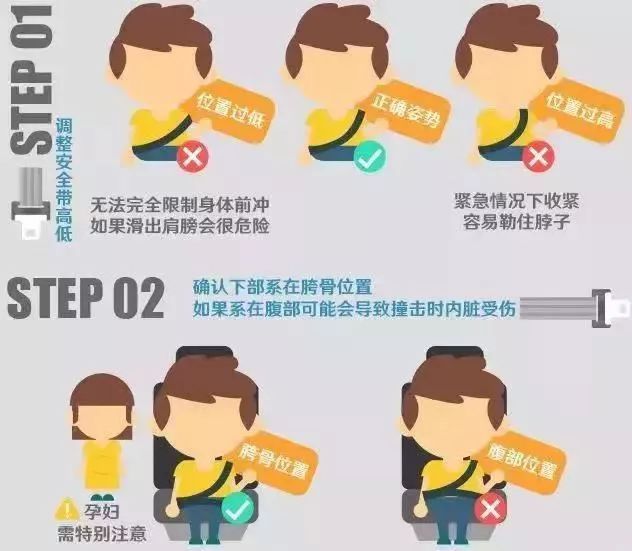 STEP 01

调整安全带高低

位置过低

正确姿势

位置过高

无法完全限制身体前冲
如果滑出肩膀会很危险

紧急情况下收紧
容易勒住脖子

STEP 02

确认下部系在胯骨位置
如果系在腹部可能会导致撞击时内脏受伤

胯骨位置

腹部位置

孕妇
需特别注意